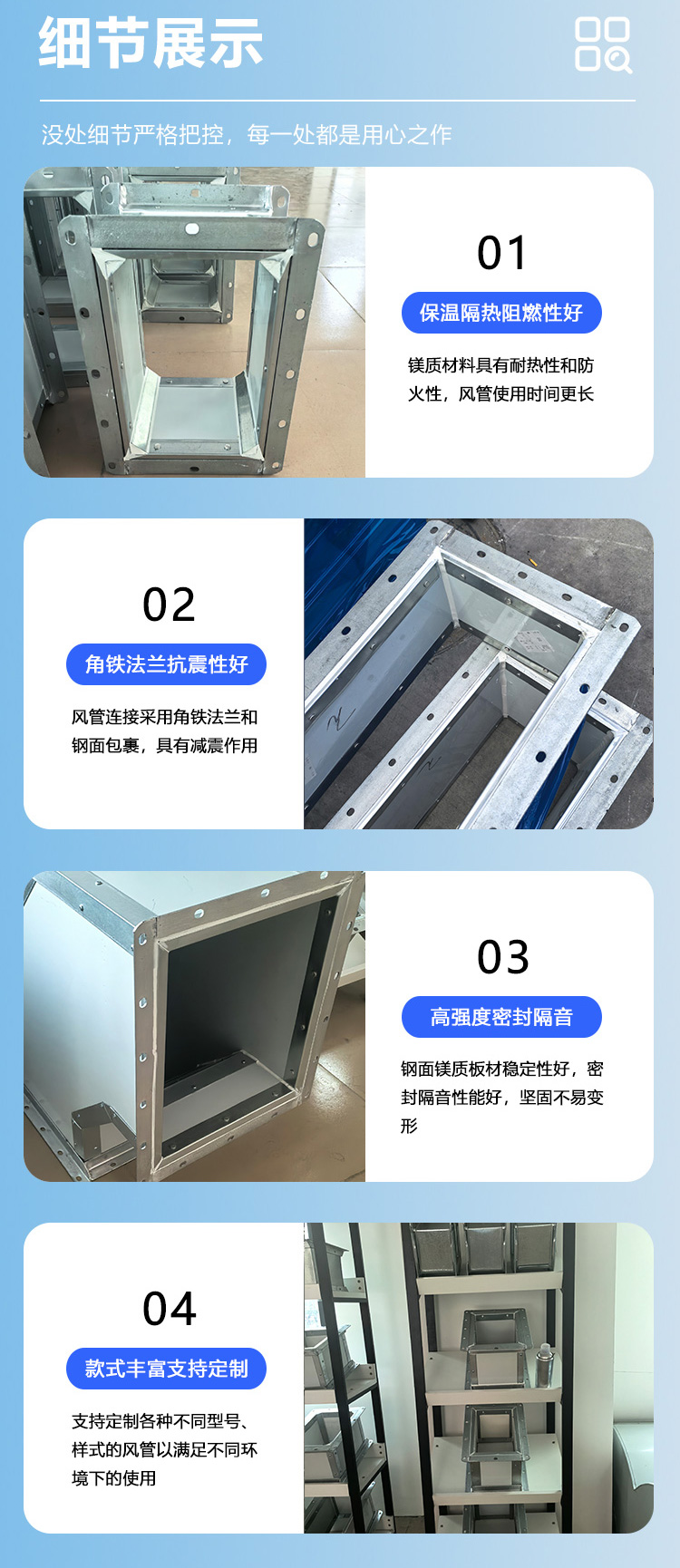 细节展示

没处细节严格把控，每一处都是用心之作

01

保温隔热阻燃性好

镁质材料具有耐热性和防火性，风管使用时间更长

02

角铁法兰抗震性好

风管连接采用角铁法兰和钢面包裹，具有减震作用

03

高强度密封隔音

钢面镁质板材稳定性好，密封隔音性能好，坚固不易变形

04

款式丰富支持定制

支持定制各种不同型号、样式的风管以满足不同环境下的使用