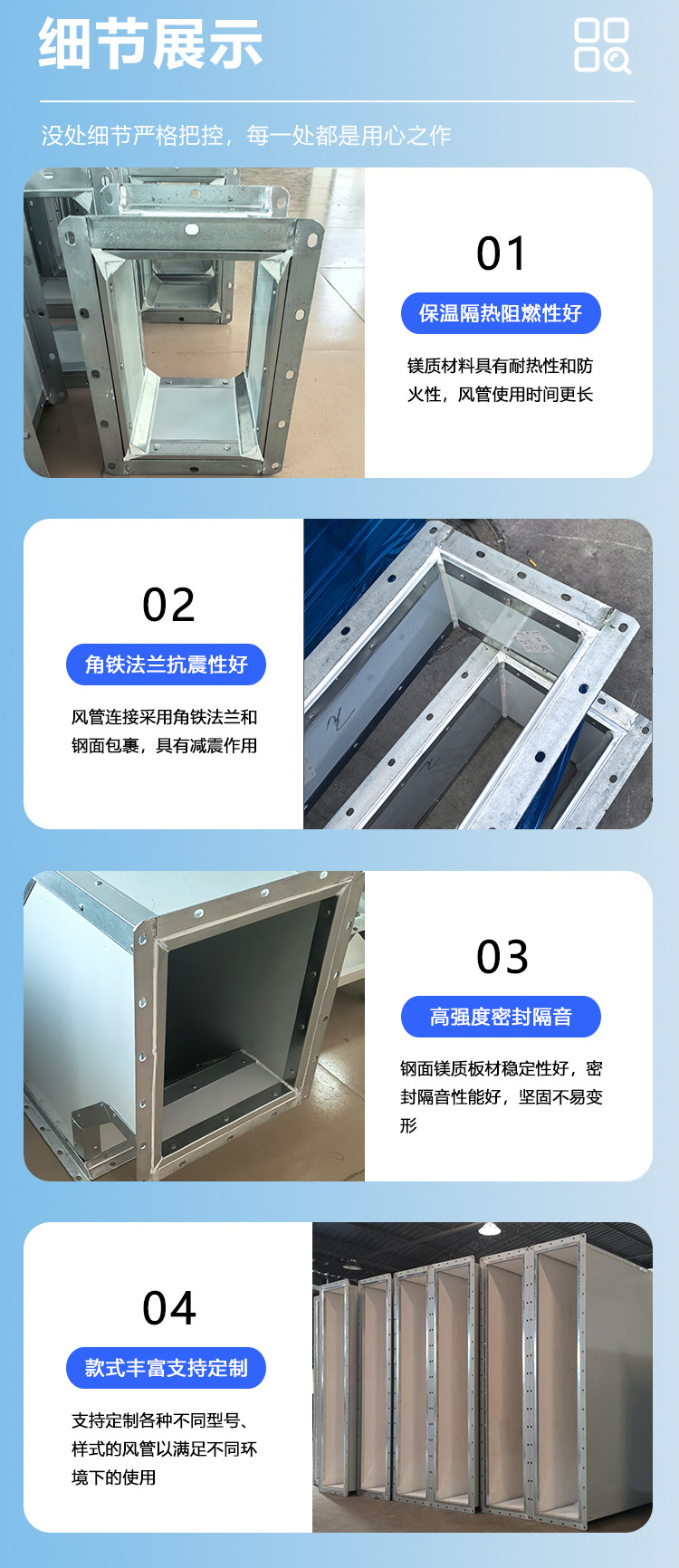 细节展示

没处细节严格把控，每一处都是用心之作

01

保温隔热阻燃性好

镁质材料具有耐热性和防火性，风管使用时间更长

02

角铁法兰抗震性好

风管连接采用角铁法兰和钢面包裹，具有减震作用

03

高强度密封隔音

钢面镁质板材稳定性好，密封隔音性能好，坚固不易变形

04

款式丰富支持定制

支持定制各种不同型号、样式的风管以满足不同环境下的使用